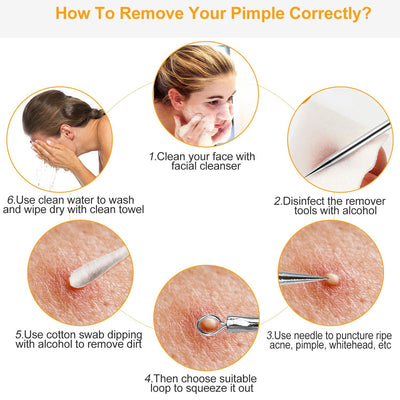 How To Remove Your Pimple Correctly?

1.Clean your face with facial cleanser

2.Disinfect the remover tools with alcohol

3.Use needle to puncture ripe acne, pimple, whitehead, etc

4.Then choose suitable loop to squeeze it out

5.Use cotton swab dipping with alcohol to remove dirt

6.Use clean water to wash and wipe dry with clean towel